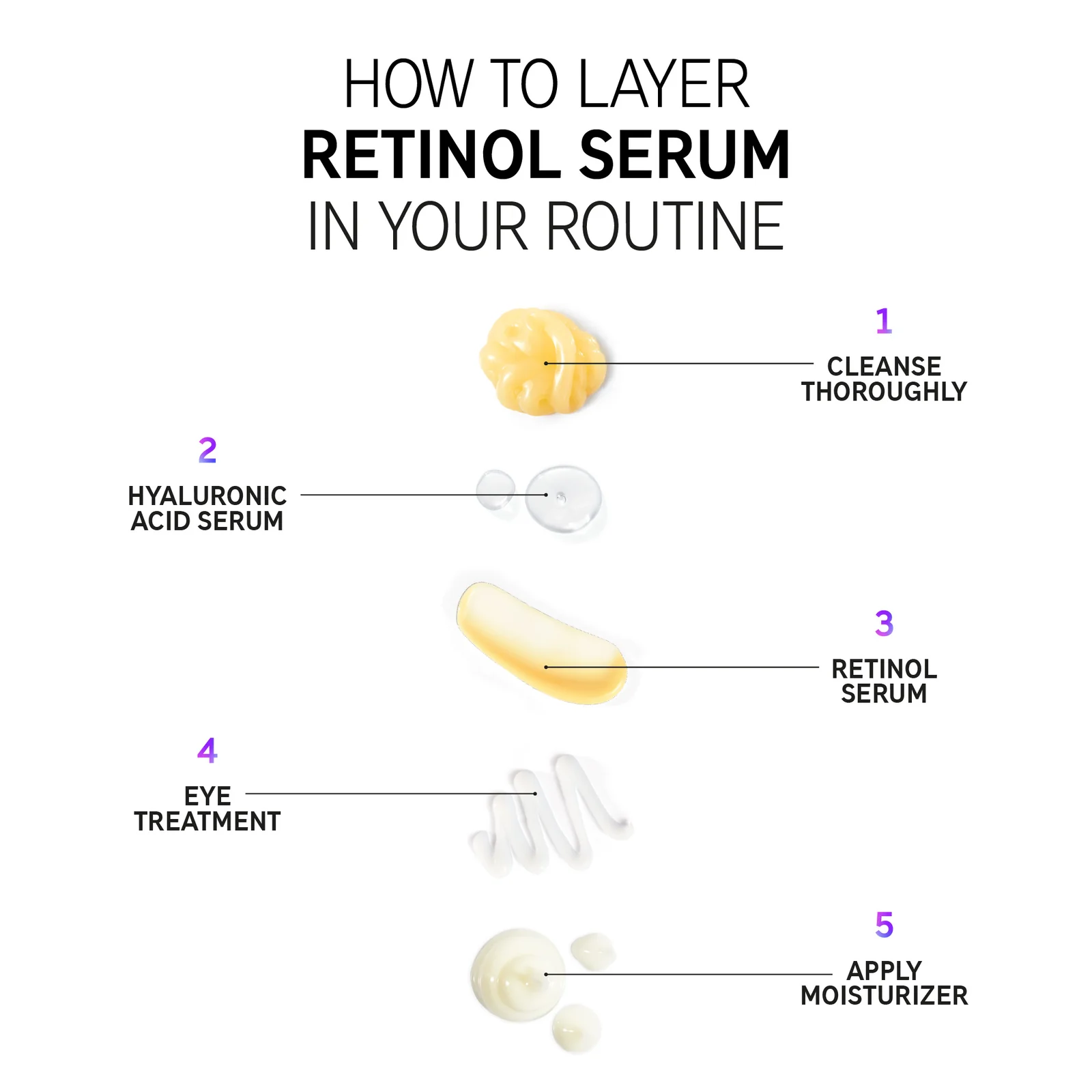 HOW TO LAYER
RETINOL SERUM
IN YOUR ROUTINE

1
CLEANSE THOROUGHLY

2
HYALURONIC ACID SERUM

3
RETINOL SERUM

4
EYE TREATMENT

5
APPLY MOISTURIZER